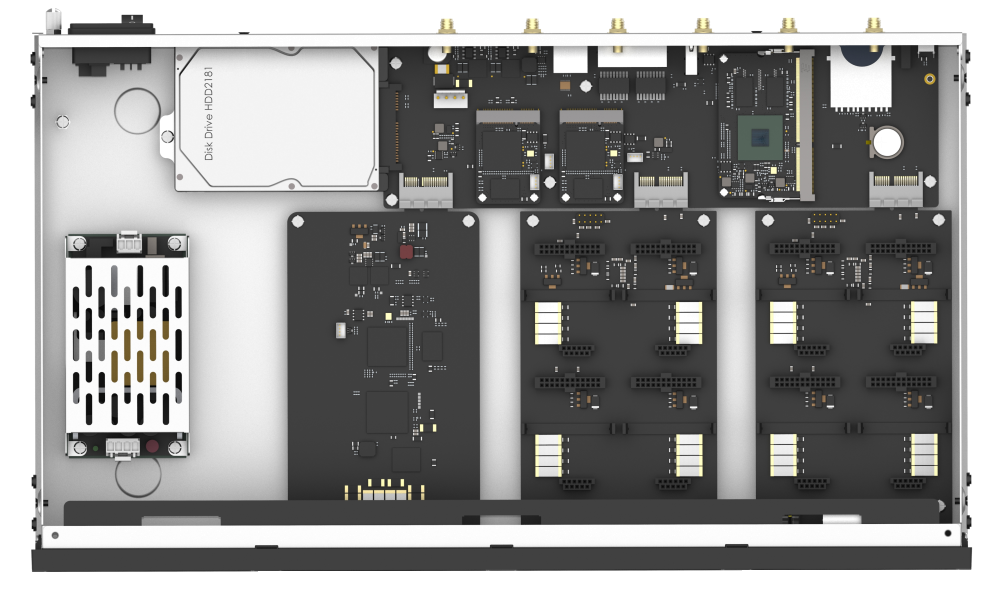 Disk Drive HDD2181